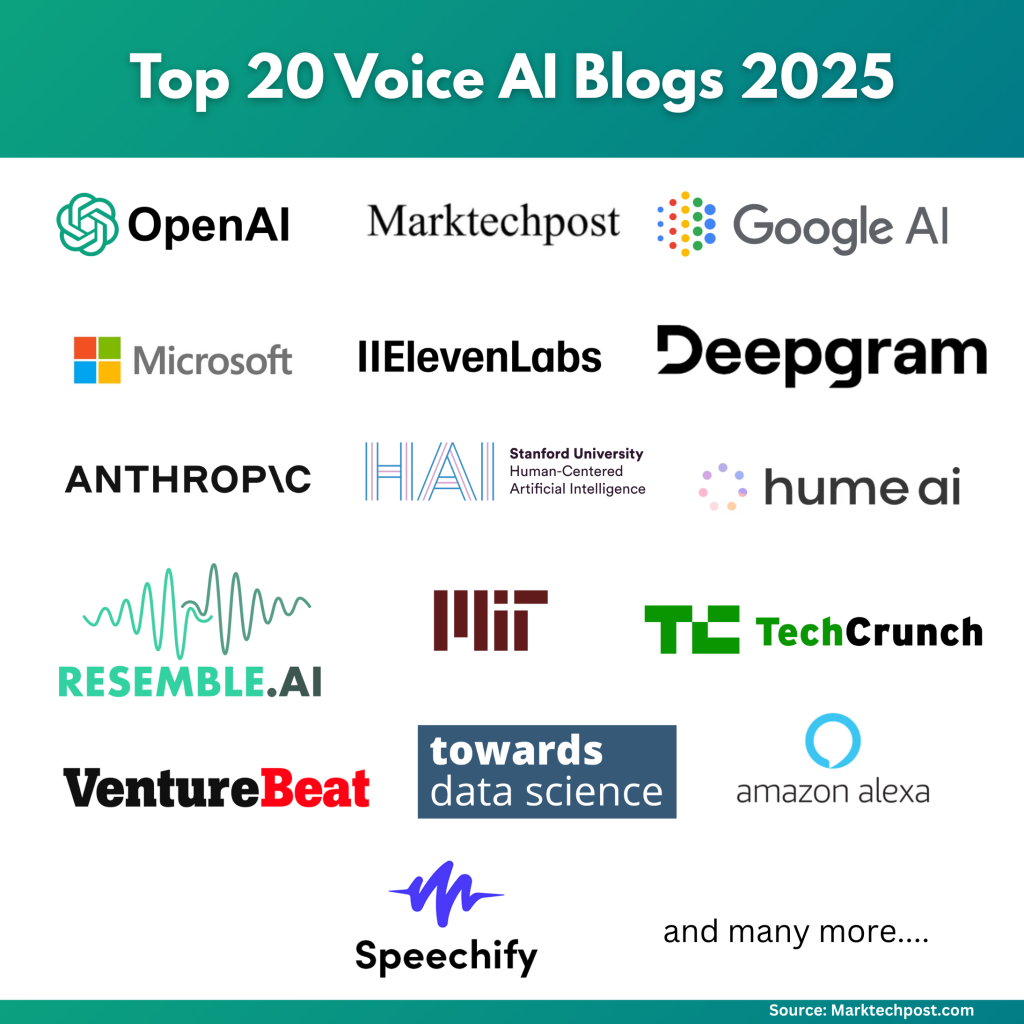 Top 20 Voice AI Blogs 2025

OpenAI

Marktechpost

Google AI

Microsoft

IIElevenLabs

Deepgram

ANTHROP\C

HAI Stanford University Human-Centered Artificial Intelligence

hume ai

RESEMBLE.AI

MIT

TC TechCrunch

VentureBeat

towards data science

amazon alexa

Speechify

and many more....

Source: Marktechpost.com